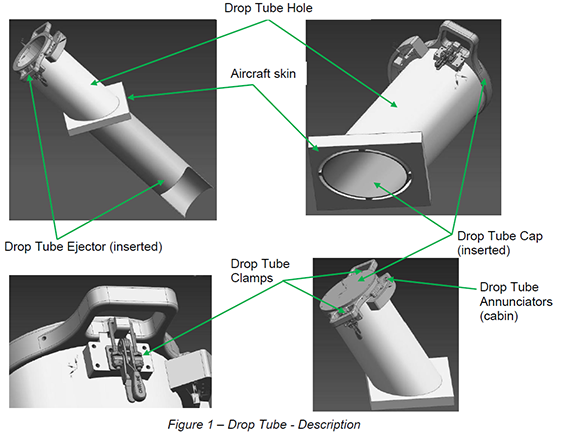 Drop Tube Hole

Aircraft skin

Drop Tube Ejector (inserted)

Drop Tube Cap (inserted)

Drop Tube Clamps

Drop Tube Annunciators (cabin)

Figure 1 – Drop Tube - Description